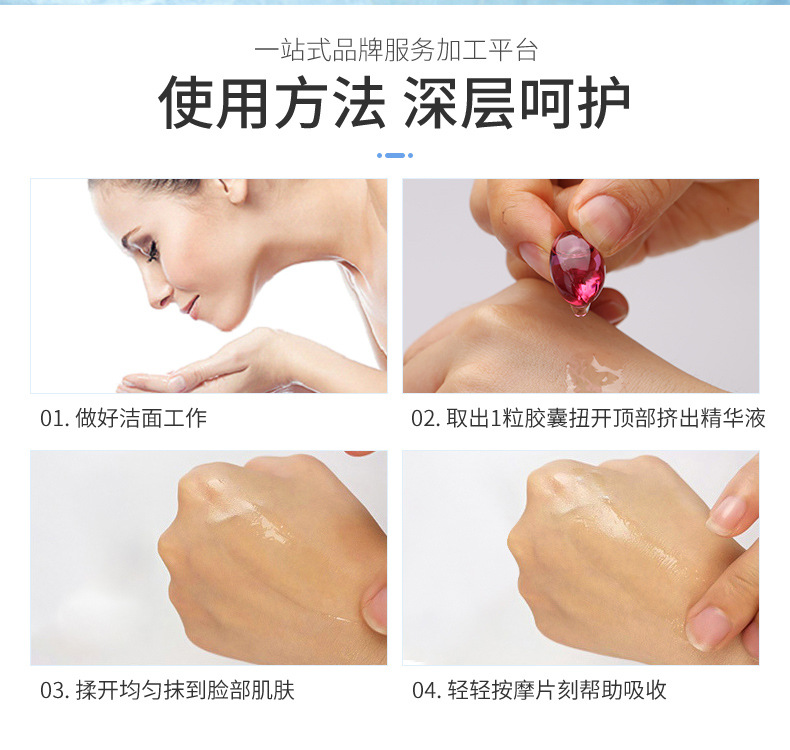 一站式品牌服务加工平台
使用方法 深层呵护

01. 做好洁面工作

02. 取出1粒胶囊扭开顶部挤出精华液

03. 揉开均匀抹到脸部肌肤

04. 轻轻按摩片刻帮助吸收