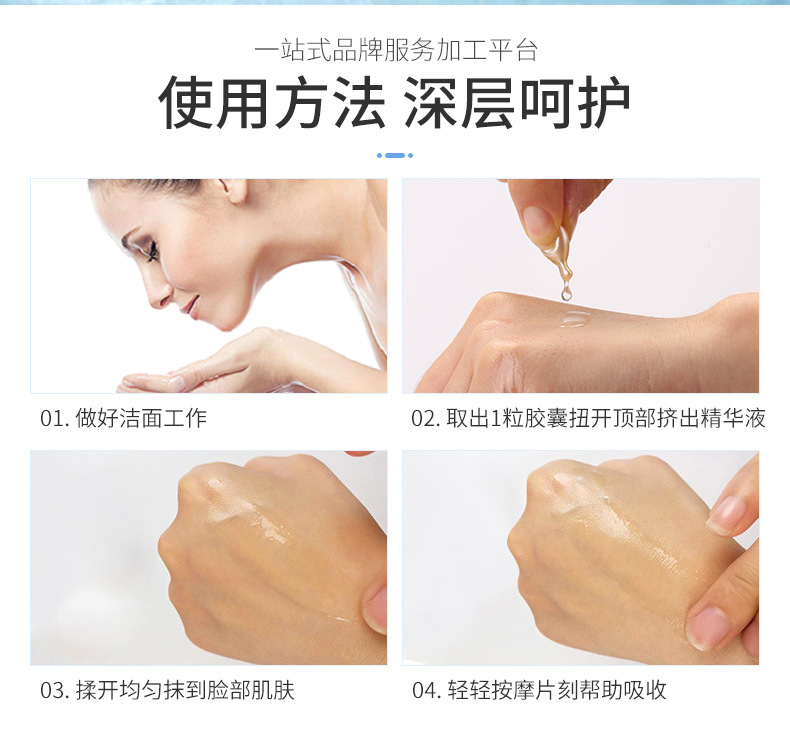 一站式品牌服务加工平台

使用方法 深层呵护

01. 做好洁面工作

02. 取出1粒胶囊扭开顶部挤出精华液

03. 揉开均匀抹到脸部肌肤

04. 轻轻按摩片刻帮助吸收